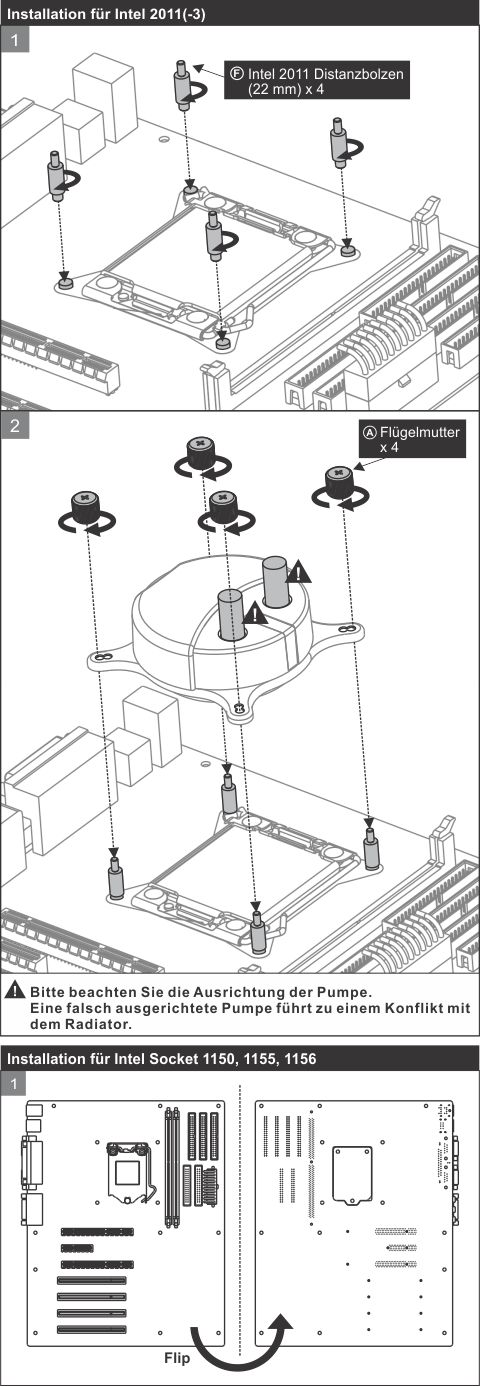 Installation für Intel 2011(-3)

1

Ⓕ Intel 2011 Distanzbolzen (22 mm) x 4

2

Ⓐ Flügelmutter x 4

Bitte beachten Sie die Ausrichtung der Pumpe. Eine falsch ausgerichtete Pumpe führt zu einem Konflikt mit dem Radiator.

Installation für Intel Socket 1150, 1155, 1156

1

Flip