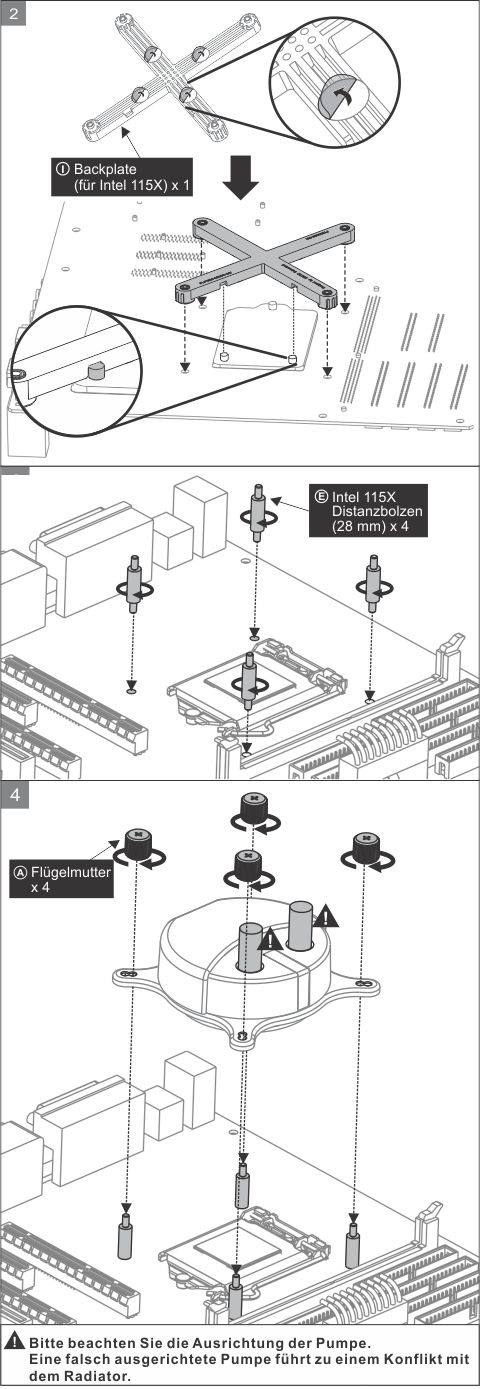 2

Ⓘ Backplate (für Intel 115X) x 1

Ⓔ Intel 115X Distanzbolzen (28 mm) x 4

4

Ⓐ Flügelmutter x 4

Bitte beachten Sie die Ausrichtung der Pumpe.
Eine falsch ausgerichtete Pumpe führt zu einem Konflikt mit dem Radiator.