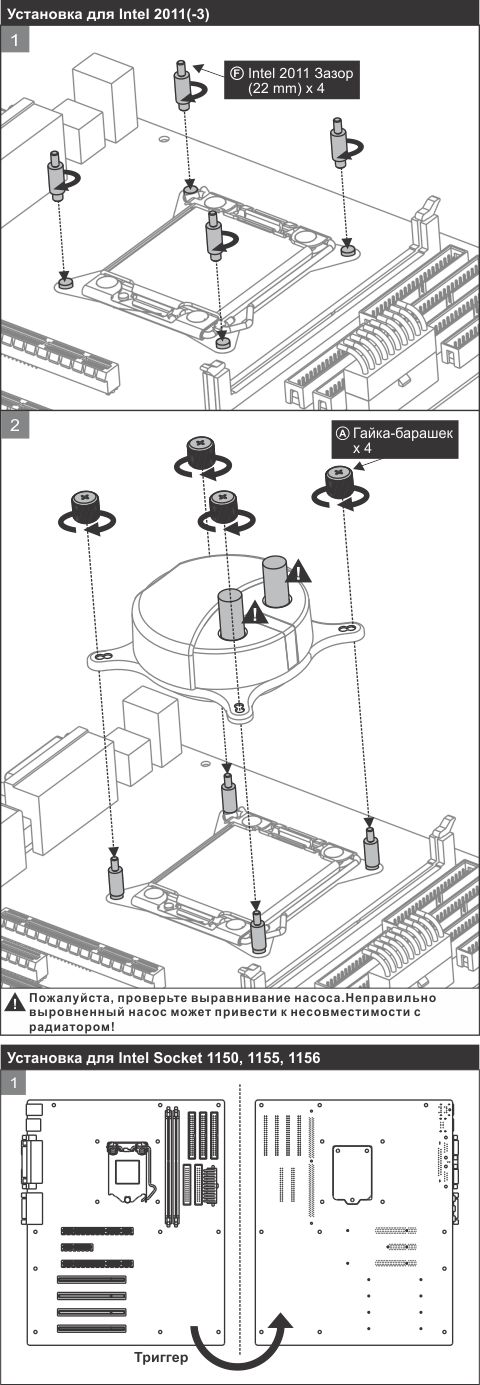 Установка для Intel 2011(-3)

1

Ⓕ Intel 2011 Зазор (22 mm) x 4

2

Ⓐ Гайка-барашек x 4

Пожалуйста, проверьте выравнивание насоса.Неправильно выровненный насос может привести к несовместимости с радиатором!

Установка для Intel Socket 1150, 1155, 1156

1

Триггер