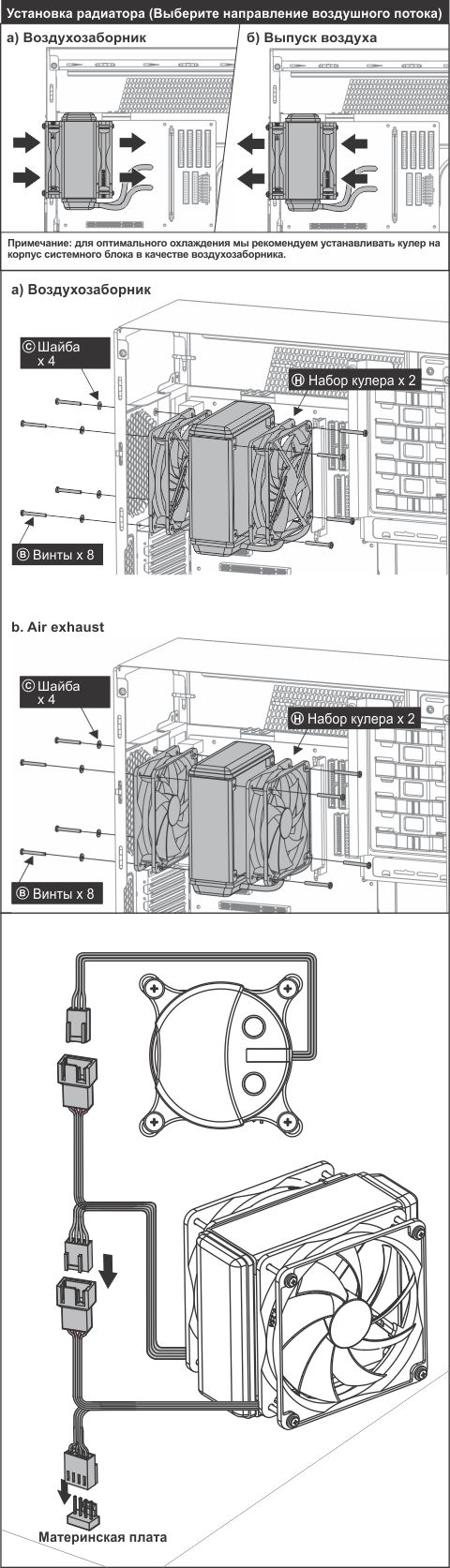 Установка радиатора (Выберите направление воздушного потока)

а) Воздухозаборник

б) Выпуск воздуха

Примечание: для оптимального охлаждения мы рекомендуем устанавливать кулер на корпус системного блока в качестве воздухозаборника.

а) Воздухозаборник

Ⓒ Шайба x 4

Ⓗ Набор кулера x 2

Ⓑ Винты x 8

b. Air exhaust

Ⓒ Шайба x 4

Ⓗ Набор кулера x 2

Ⓑ Винты x 8

Материнская плата