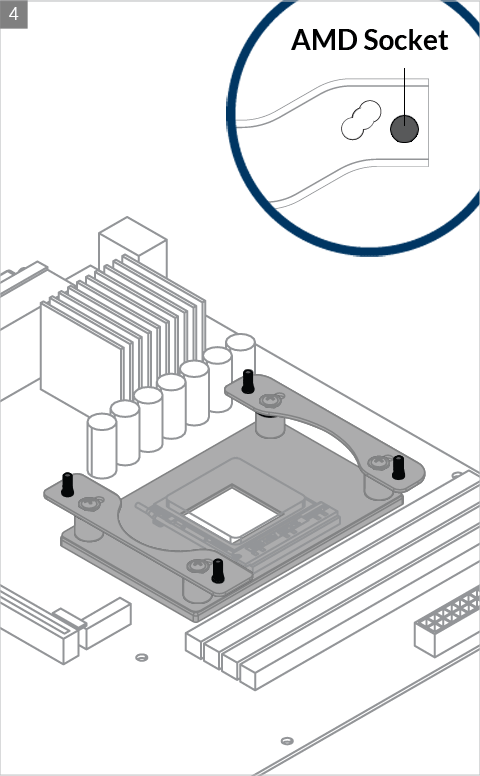 4

AMD Socket