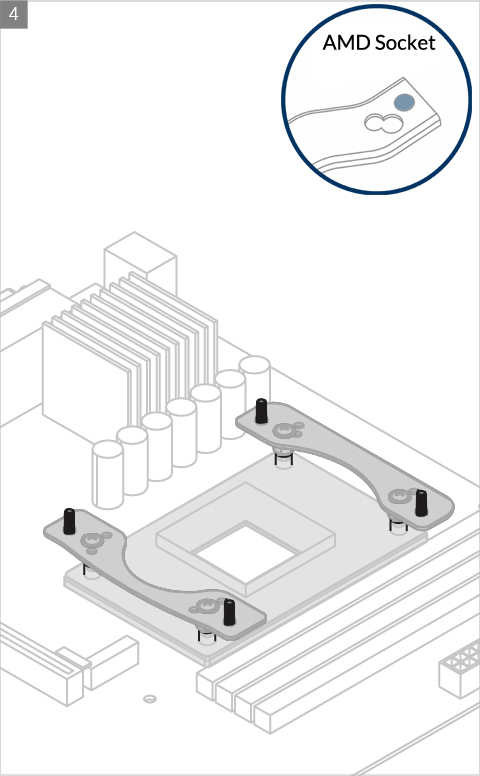 4

AMD Socket