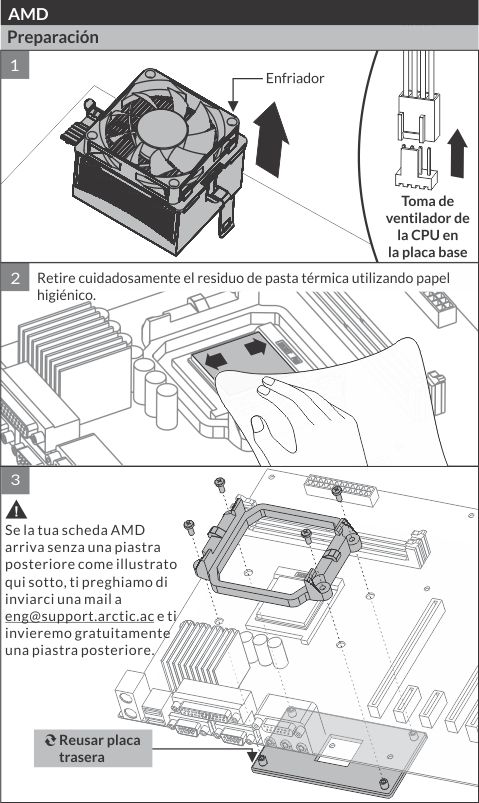 AMD

Preparación

1

Enfriador

Toma de ventilador de la CPU en la placa base

2

Retire cuidadosamente el residuo de pasta térmica utilizando papel higiénico.

3

Se la tua scheda AMD arriva senza una piastra posteriore come illustrato qui sotto, ti preghiamo di inviarci una mail a eng@support.arctic.ac e ti invieremo gratuitamente una piastra posteriore.

Reusar placa trasera