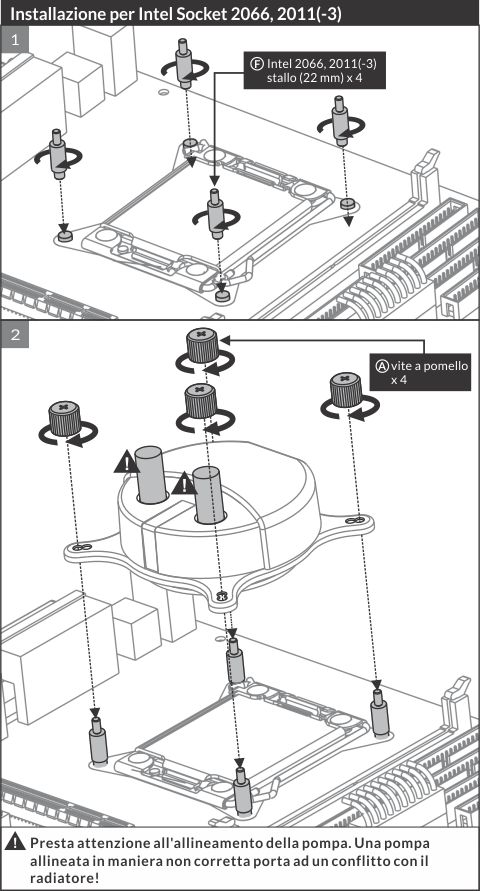 Installazione per Intel Socket 2066, 2011(-3)

1

Ⓕ Intel 2066, 2011(-3) stallo (22 mm) x 4

2

Ⓐ vite a pomello x 4

Presta attenzione all'allineamento della pompa. Una pompa allineata in maniera non corretta porta ad un conflitto con il radiatore!