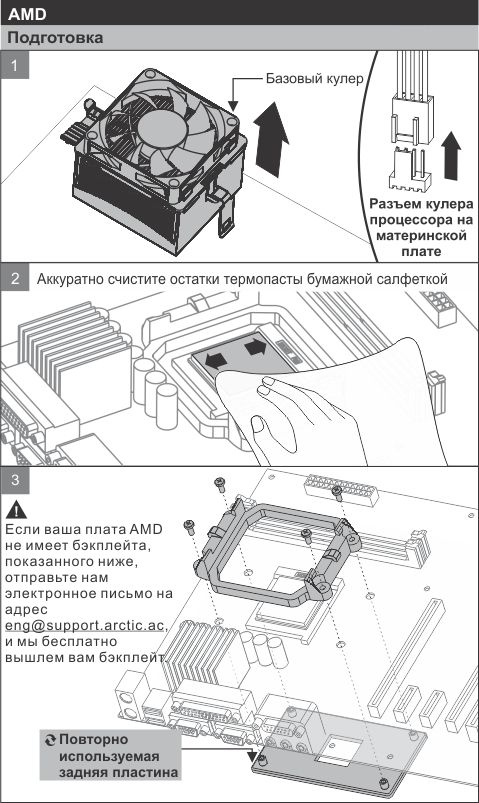 AMD

Подготовка

1

Базовый кулер

Разъем кулера процессора на материнской плате

2 Аккуратно счистите остатки термопасты бумажной салфеткой

3

Если ваша плата AMD не имеет бэкплейта, показанного ниже, отправьте нам электронное письмо на адрес eng@support.arctic.ac, и мы бесплатно вышлем вам бэкплейт

Повторно используемая задняя пластина