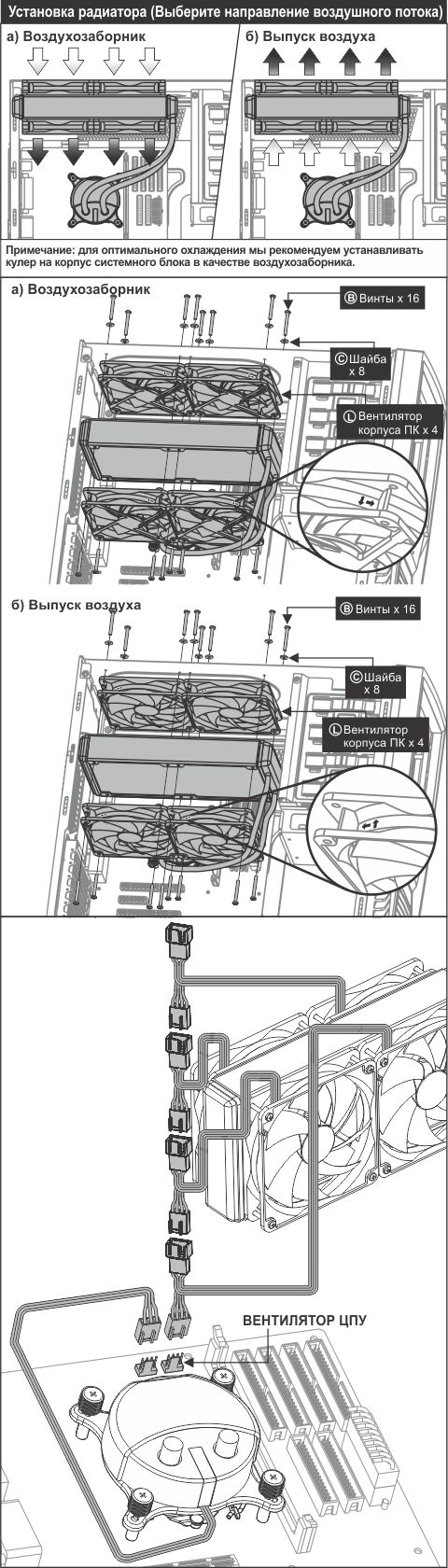 Установка радиатора (Выберите направление воздушного потока)

а) Воздухозаборник

б) Выпуск воздуха

Примечание: для оптимального охлаждения мы рекомендуем устанавливать кулер на корпус системного блока в качестве воздухозаборника.

а) Воздухозаборник

Ⓑ Винты x 16

Ⓒ Шайба x 8

Ⓛ Вентилятор корпуса ПК x 4

б) Выпуск воздуха

Ⓑ Винты x 16

Ⓒ Шайба x 8

Ⓛ Вентилятор корпуса ПК x 4

ВЕНТИЛЯТОР ЦПУ