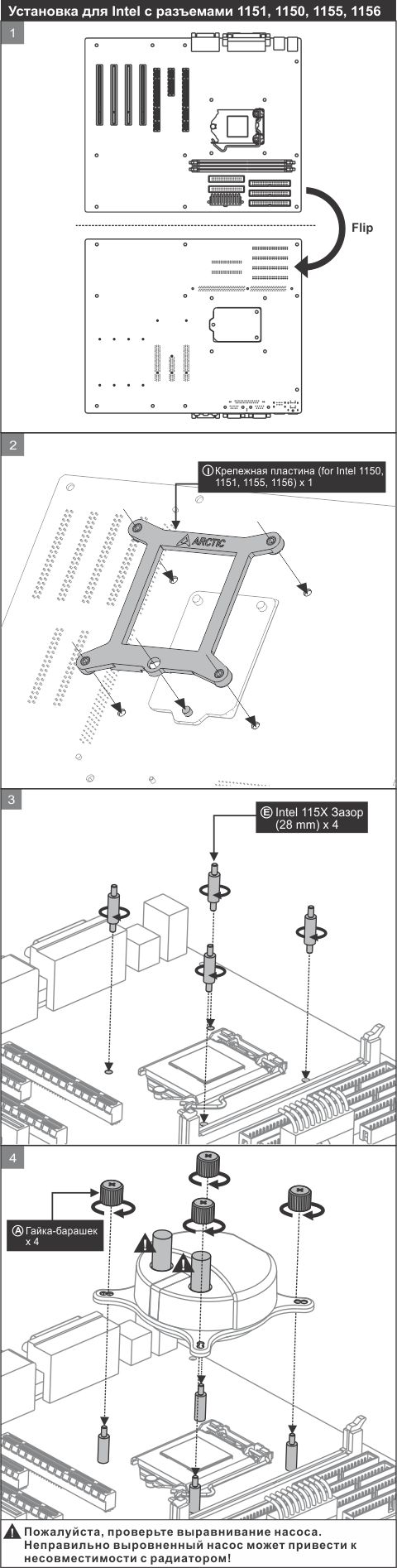 Установка для Intel с разъемами 1151, 1150, 1155, 1156

1

Flip

2

I Крепежная пластина (for Intel 1150, 1151, 1155, 1156) x 1

ARCTIC

3

E Intel 115X Зазор (28 mm) x 4

4

A Гайка-барашек x 4

Пожалуйста, проверьте выравнивание насоса. Неправильно выровненный насос может привести к несовместимости с радиатором!