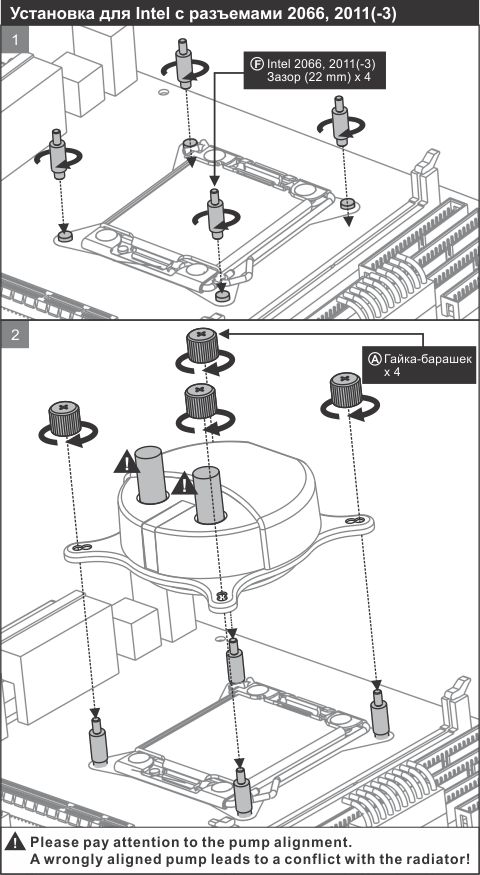 Установка для Intel с разъемами 2066, 2011(-3)

1

Ⓕ Intel 2066, 2011(-3)
Зазор (22 mm) x 4

2

Ⓐ Гайка-барашек
x 4

Please pay attention to the pump alignment.
A wrongly aligned pump leads to a conflict with the radiator!