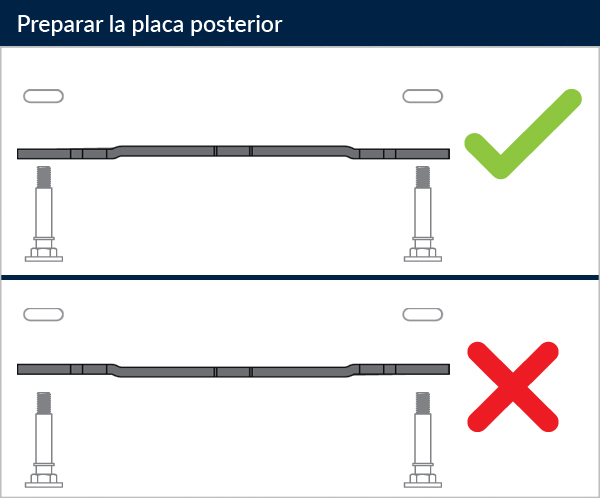 Preparar la placa posterior