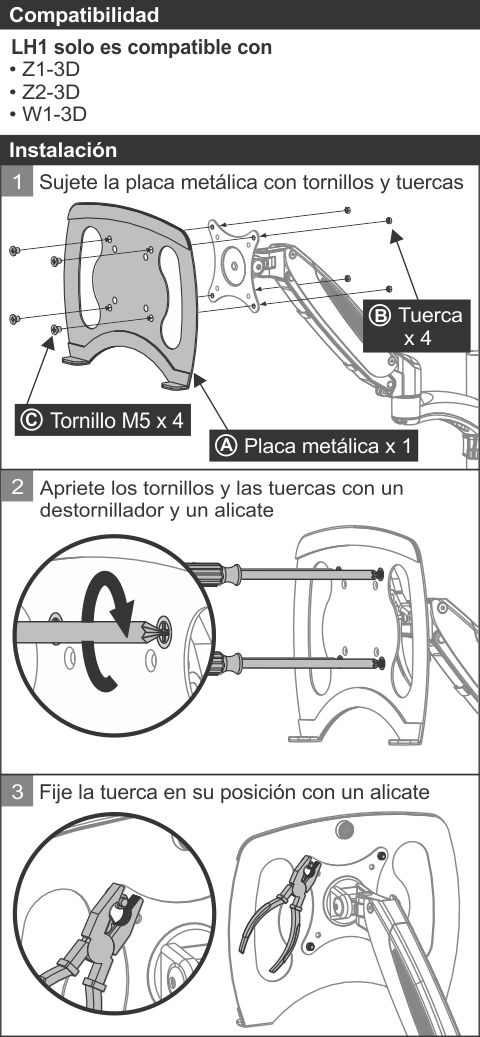 Compatibilidad

LH1 solo es compatible con
• Z1-3D
• Z2-3D
• W1-3D

Instalación

1 Sujete la placa metálica con tornillos y tuercas

Ⓑ Tuerca x 4

Ⓒ Tornillo M5 x 4

Ⓐ Placa metálica x 1

2 Apriete los tornillos y las tuercas con un destornillador y un alicate

3 Fije la tuerca en su posición con un alicate