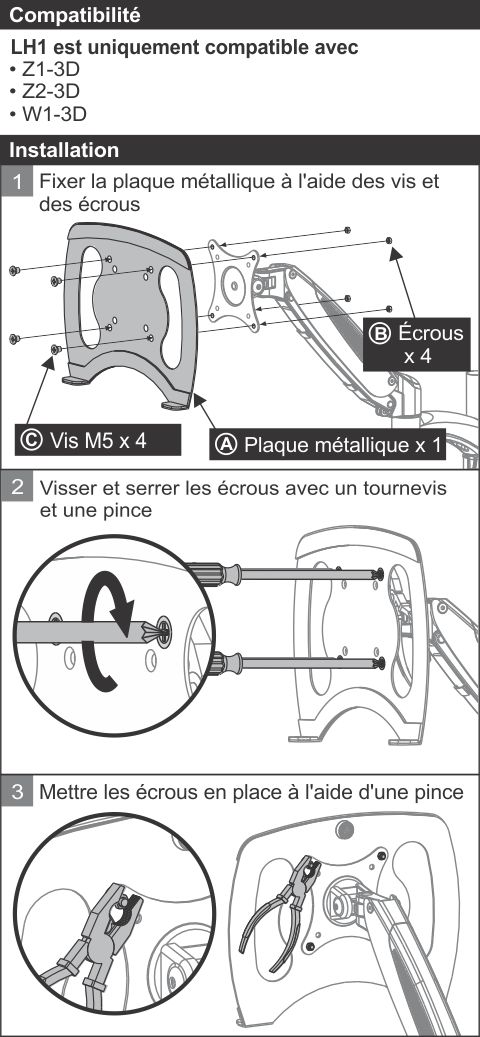 Compatibilité

LH1 est uniquement compatible avec
• Z1-3D
• Z2-3D
• W1-3D

Installation

1 Fixer la plaque métallique à l'aide des vis et des écrous

Ⓑ Écrous x 4

Ⓒ Vis M5 x 4

Ⓐ Plaque métallique x 1

2 Visser et serrer les écrous avec un tournevis et une pince

3 Mettre les écrous en place à l'aide d'une pince