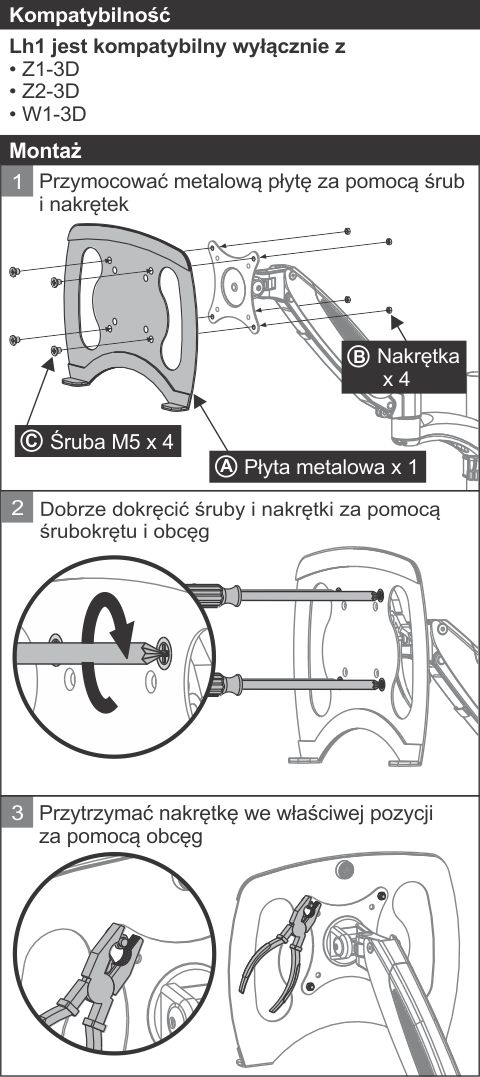 Kompatybilność

Lh1 jest kompatybilny wyłącznie z
• Z1-3D
• Z2-3D
• W1-3D

Montaż

1 Przymocować metalową płytę za pomocą śrub i nakrętek

B Nakrętka x 4

C Śruba M5 x 4

A Płyta metalowa x 1

2 Dobrze dokręcić śruby i nakrętki za pomocą śrubokrętu i obcęg

3 Przytrzymać nakrętkę we właściwej pozycji za pomocą obcęg