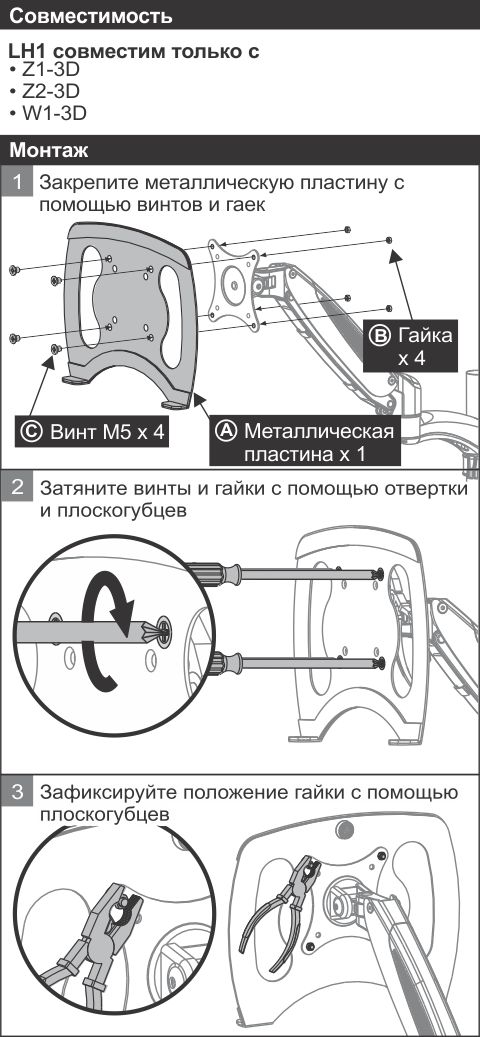 Совместимость

LH1 совместим только с
• Z1-3D
• Z2-3D
• W1-3D

Монтаж

1 Закрепите металлическую пластину с помощью винтов и гаек

Ⓑ Гайка x 4

Ⓒ Винт M5 x 4

Ⓐ Металлическая пластина x 1

2 Затяните винты и гайки с помощью отвертки и плоскогубцев

3 Зафиксируйте положение гайки с помощью плоскогубцев