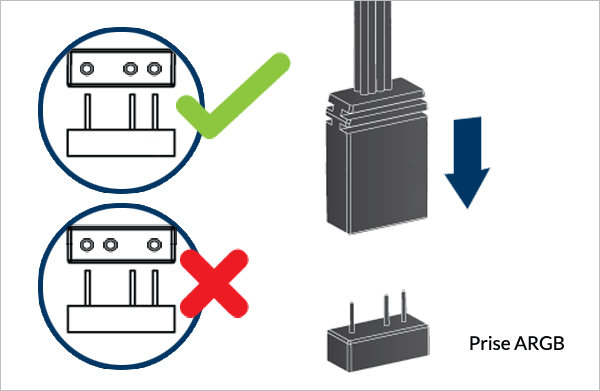 Prise ARGB