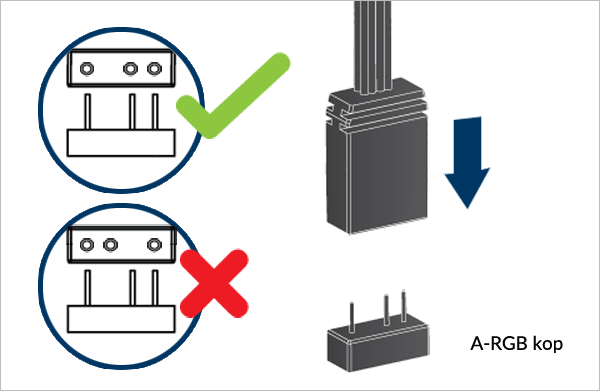 A-RGB kop