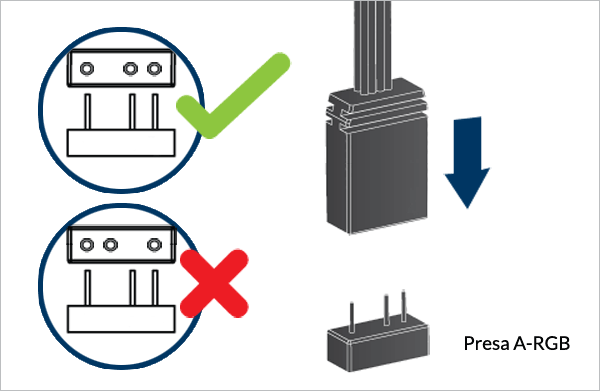 Presa A-RGB