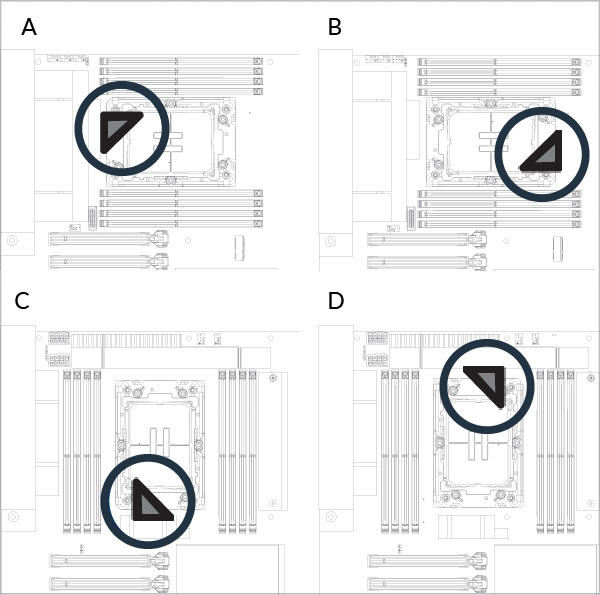 A

B

C

D