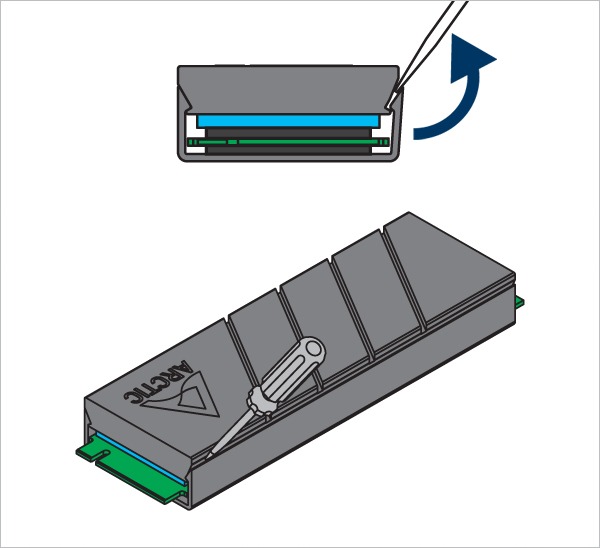 ARCTIC