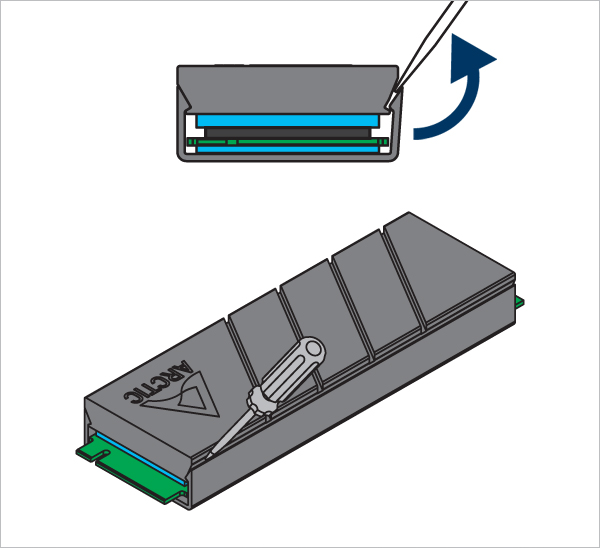 ARCTIC