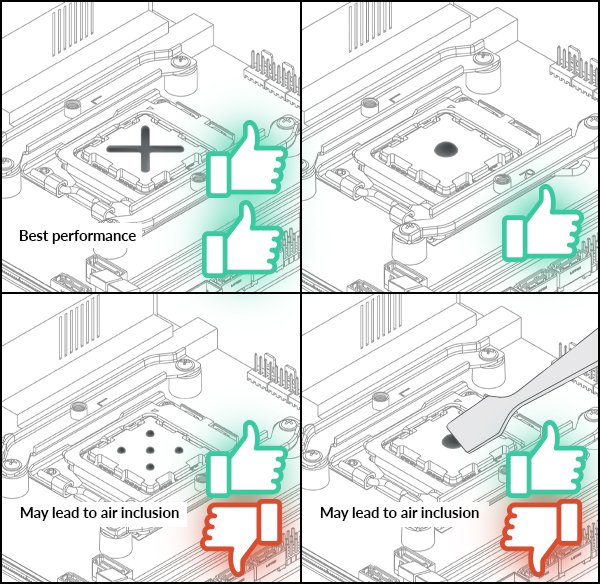 Best performance

May lead to air inclusion

May lead to air inclusion