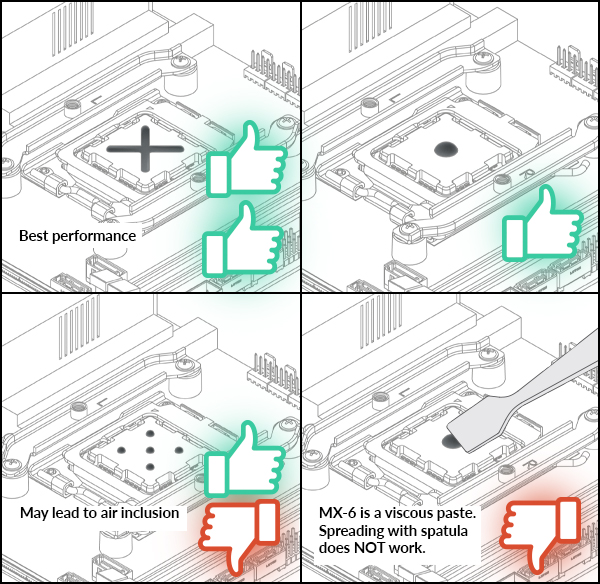 Best performance

May lead to air inclusion

MX-6 is a viscous paste. Spreading with spatula does NOT work.