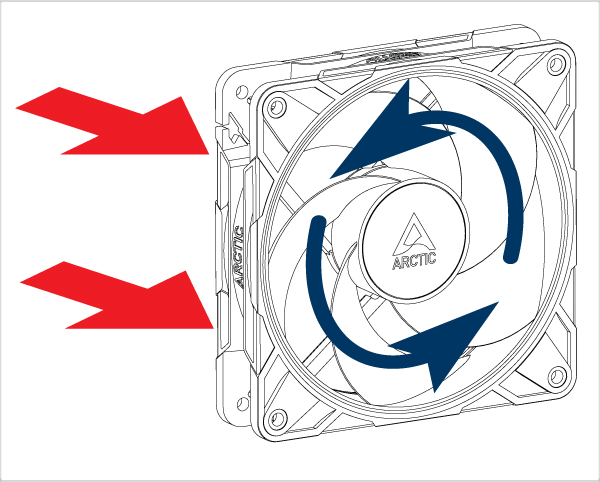 ARCTIC
ARCTIC