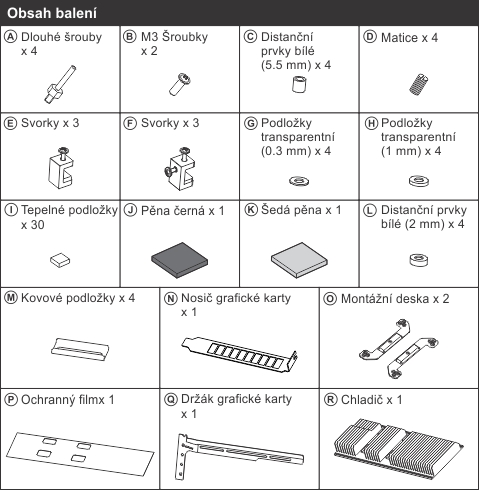 Obsah balení

| | | | |
|---|---|---|---|
| A Dlouhé šrouby x 4 | B M3 Šroubky x 2 | C Distanční prvky bílé (5.5 mm) x 4 | D Matice x 4 |
| E Svorky x 3 | F Svorky x 3 | G Podložky transparentní (0.3 mm) x 4 | H Podložky transparentní (1 mm) x 4 |
| I Tepelné podložky x 30 | J Pěna černá x 1 | K Šedá pěna x 1 | L Distanční prvky bílé (2 mm) x 4 |

| | | |
|---|---|---|
| M Kovové podložky x 4 | N Nosič grafické karty x 1 | O Montážní deska x 2 |
| P Ochranný filmx 1 | Q Držák grafické karty x 1 | R Chladič x 1 |