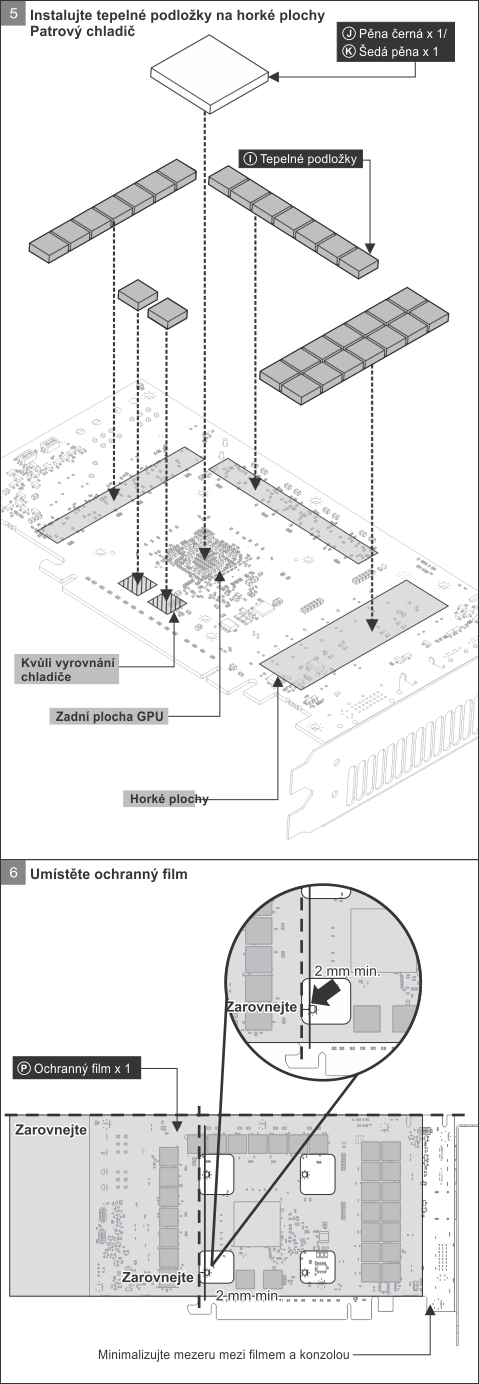 5 Instalujte tepelné podložky na horké plochy
Patrový chladič

Ⓙ Pěna černá x 1/
Ⓚ Šedá pěna x 1

Ⓘ Tepelné podložky

Kvůli vyrovnání chladiče

Zadní plocha GPU

Horké plochy

6 Umístěte ochranný film

2 mm min.

Zarovnejte

Ⓟ Ochranný film x 1

Zarovnejte

Zarovnejte

2 mm min.

Minimalizujte mezeru mezi filmem a konzolou