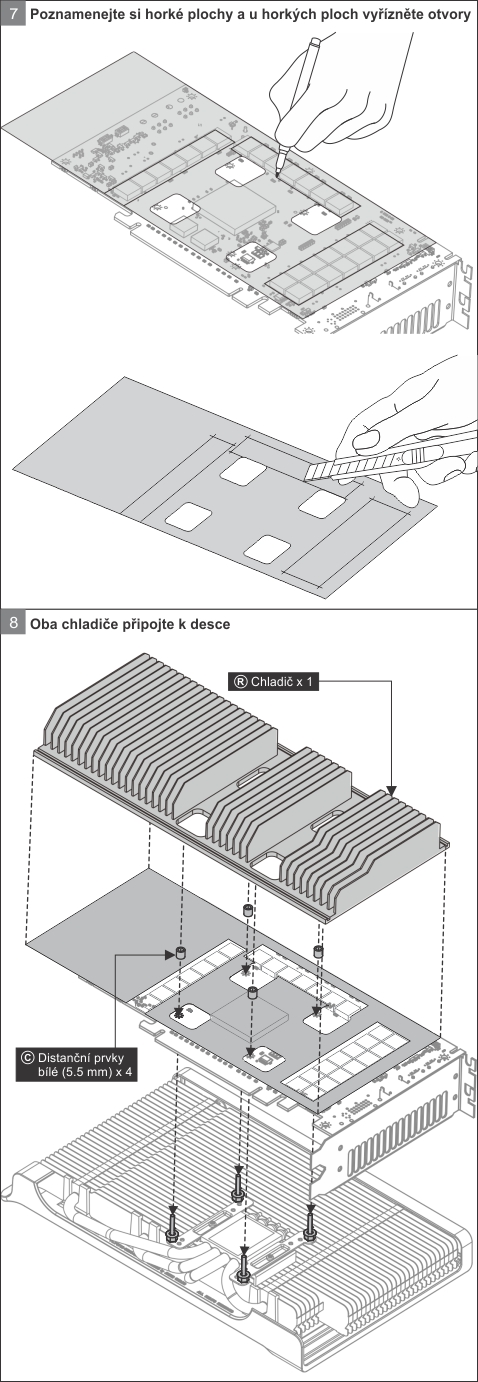 7 Poznamenejte si horké plochy a u horkých ploch vyřízněte otvory

8 Oba chladiče připojte k desce

Ⓡ Chladič x 1

Ⓒ Distanční prvky bílé (5.5 mm) x 4