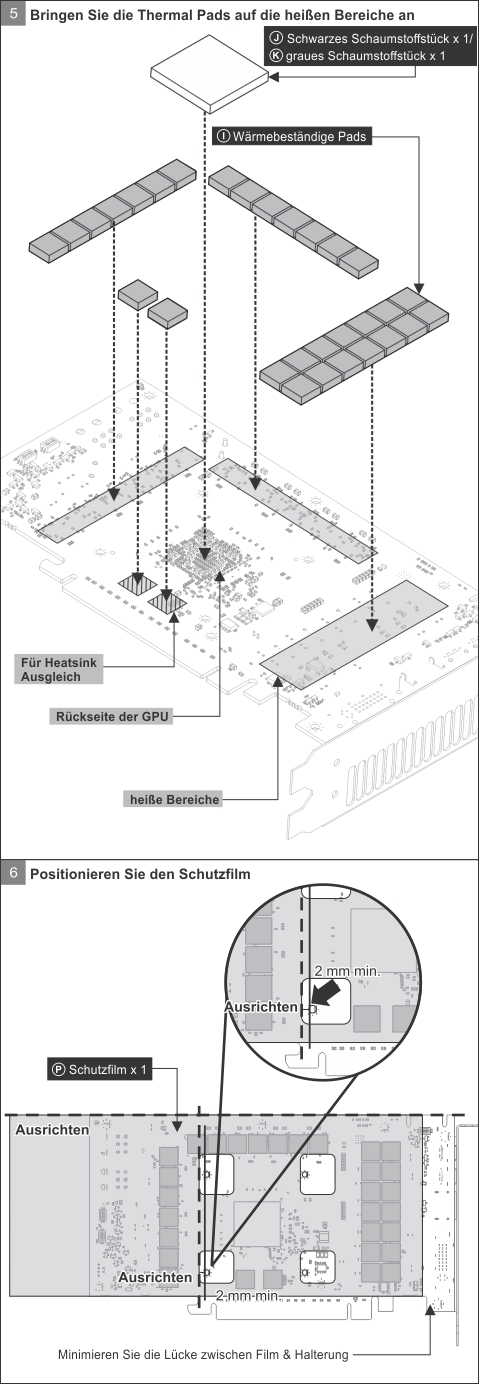 5 Bringen Sie die Thermal Pads auf die heißen Bereiche an

J Schwarzes Schaumstoffstück x 1/
K graues Schaumstoffstück x 1

I Wärmebeständige Pads

Für Heatsink Ausgleich

Rückseite der GPU

heiße Bereiche

6 Positionieren Sie den Schutzfilm

2 mm min.

Ausrichten

P Schutzfilm x 1

Ausrichten

Ausrichten

2 mm min.

Minimieren Sie die Lücke zwischen Film & Halterung