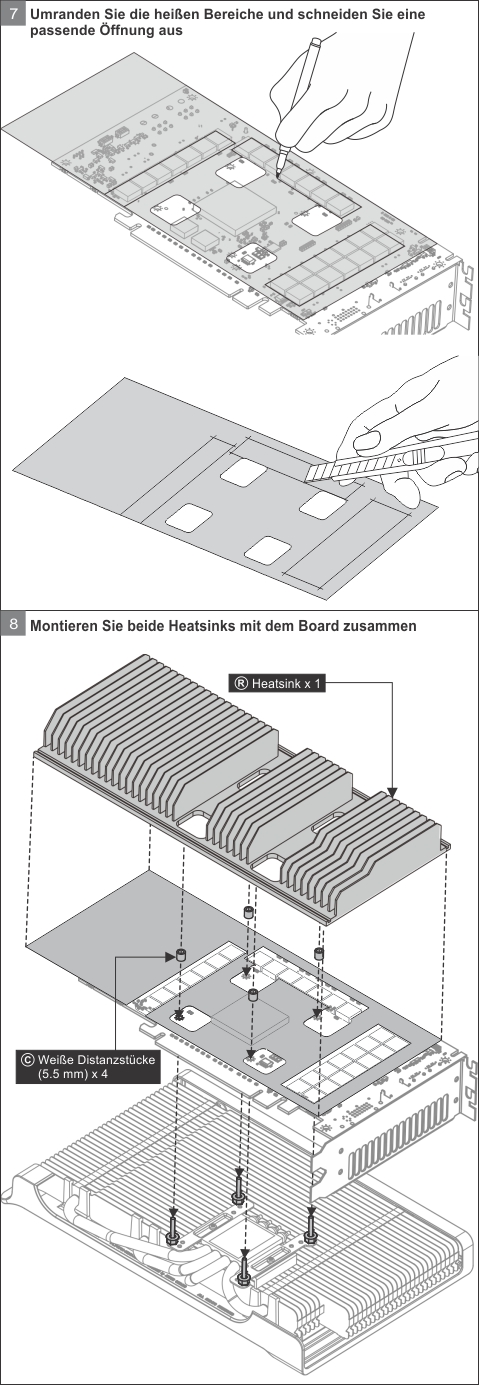 7 Umranden Sie die heißen Bereiche und schneiden Sie eine passende Öffnung aus

8 Montieren Sie beide Heatsinks mit dem Board zusammen

Ⓡ Heatsink x 1

Ⓒ Weiße Distanzstücke (5.5 mm) x 4