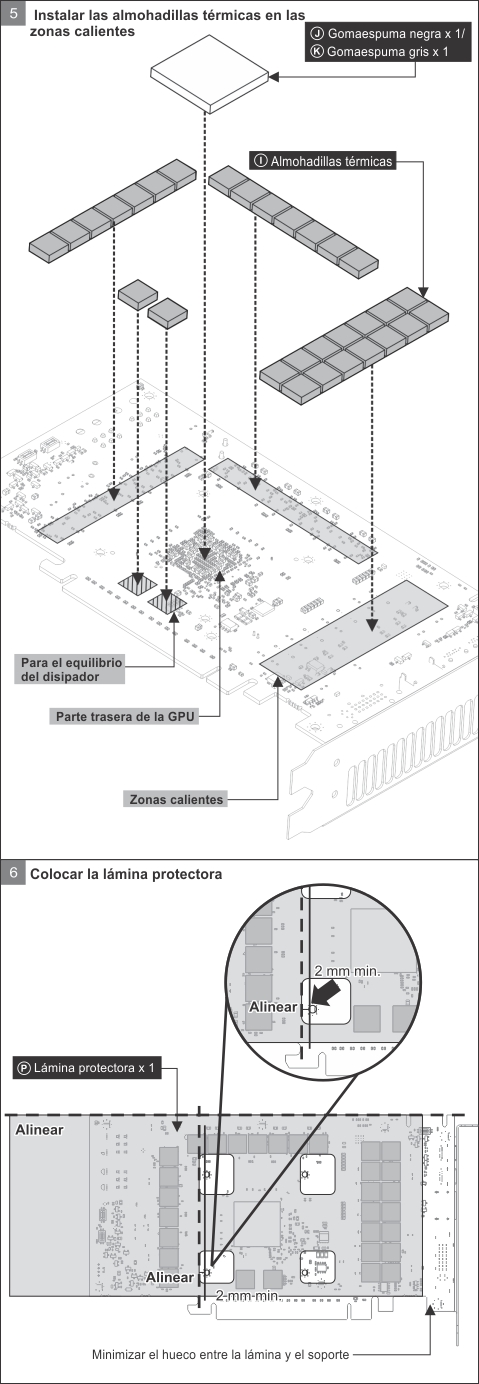 5 Instalar las almohadillas térmicas en las zonas calientes

J Gomaespuma negra x 1/
K Gomaespuma gris x 1

I Almohadillas térmicas

Para el equilibrio del disipador

Parte trasera de la GPU

Zonas calientes

6 Colocar la lámina protectora

2 mm min.

Alinear

P Lámina protectora x 1

Alinear

Alinear

2 mm min.

Minimizar el hueco entre la lámina y el soporte