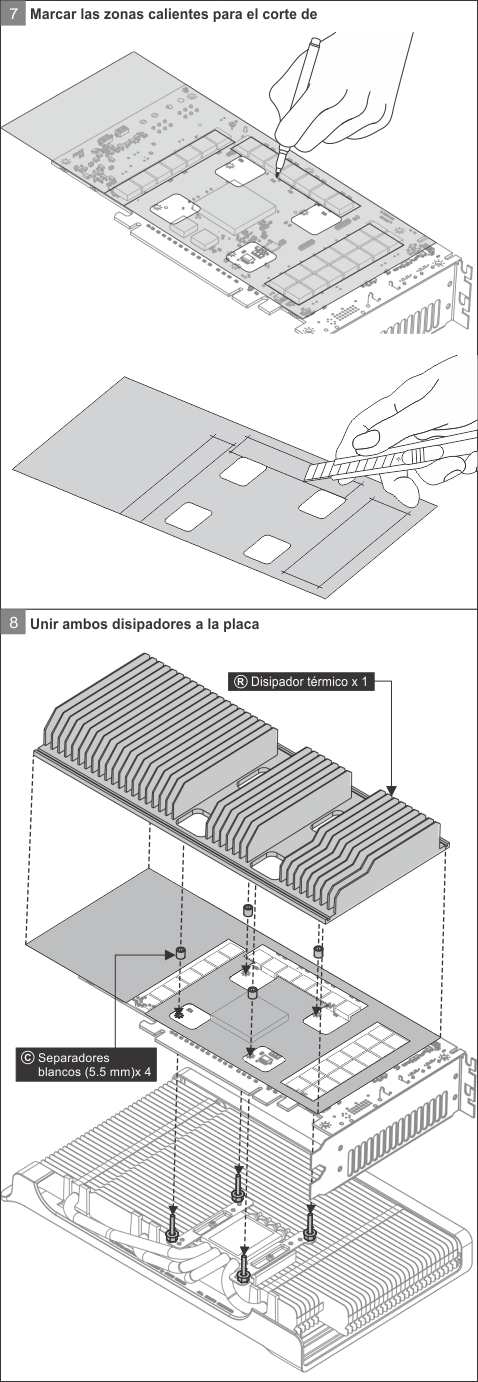 7 Marcar las zonas calientes para el corte de

8 Unir ambos disipadores a la placa

Ⓡ Disipador térmico x 1

Ⓒ Separadores blancos (5.5 mm)x 4