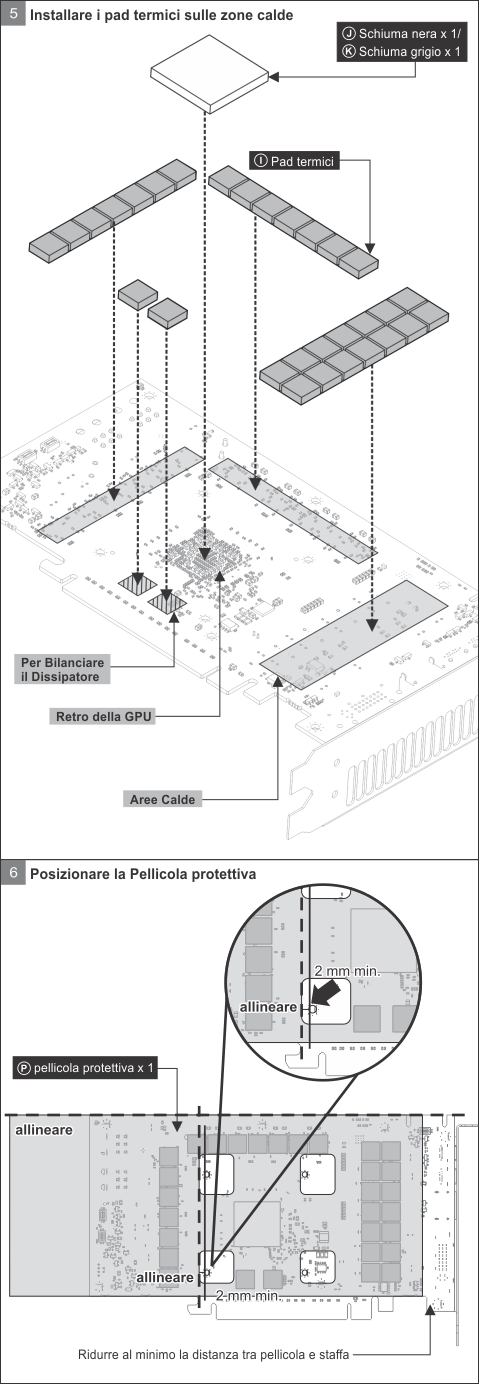 5 Installare i pad termici sulle zone calde

Ⓙ Schiuma nera x 1/
Ⓚ Schiuma grigio x 1

Ⓘ Pad termici

Per Bilanciare il Dissipatore

Retro della GPU

Aree Calde

6 Posizionare la Pellicola protettiva

2 mm min.

allineare

Ⓟ pellicola protettiva x 1

allineare

allineare

2 mm min.

Ridurre al minimo la distanza tra pellicola e staffa