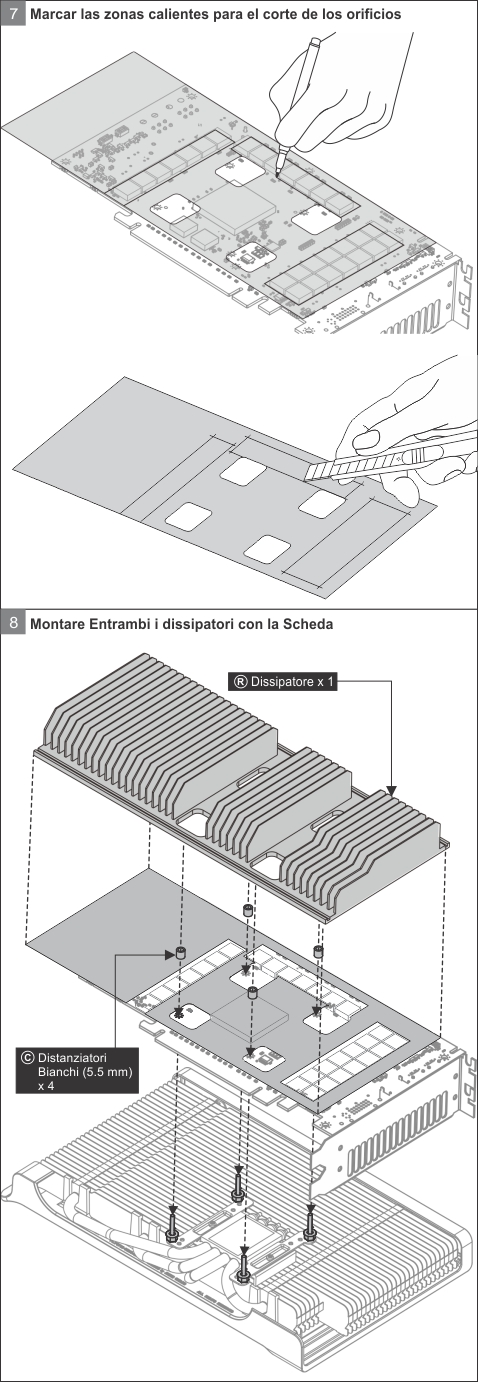 7 Marcar las zonas calientes para el corte de los orificios

8 Montare Entrambi i dissipatori con la Scheda

Ⓡ Dissipatore x 1

Ⓒ Distanziatori Bianchi (5.5 mm) x 4