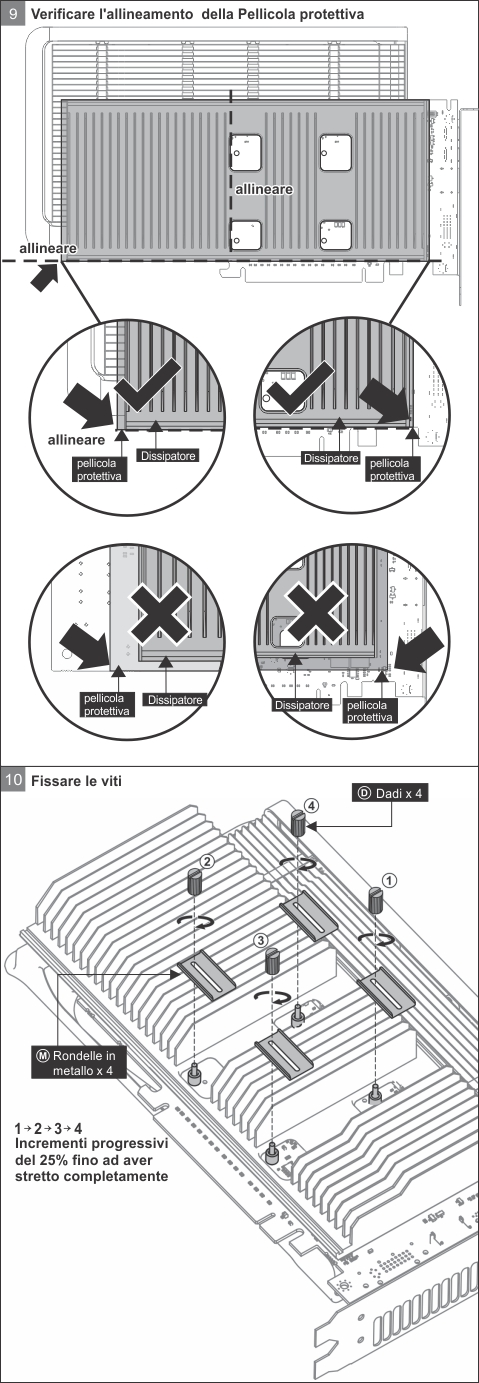 9 Verificare l'allineamento della Pellicola protettiva

allineare

allineare

allineare

pellicola protettiva

Dissipatore

Dissipatore

pellicola protettiva

pellicola protettiva

Dissipatore

Dissipatore

pellicola protettiva

10 Fissare le viti

D Dadi x 4

4

2

1

3

M Rondelle in metallo x 4

1 → 2 → 3 → 4
Incrementi progressivi del 25% fino ad aver stretto completamente