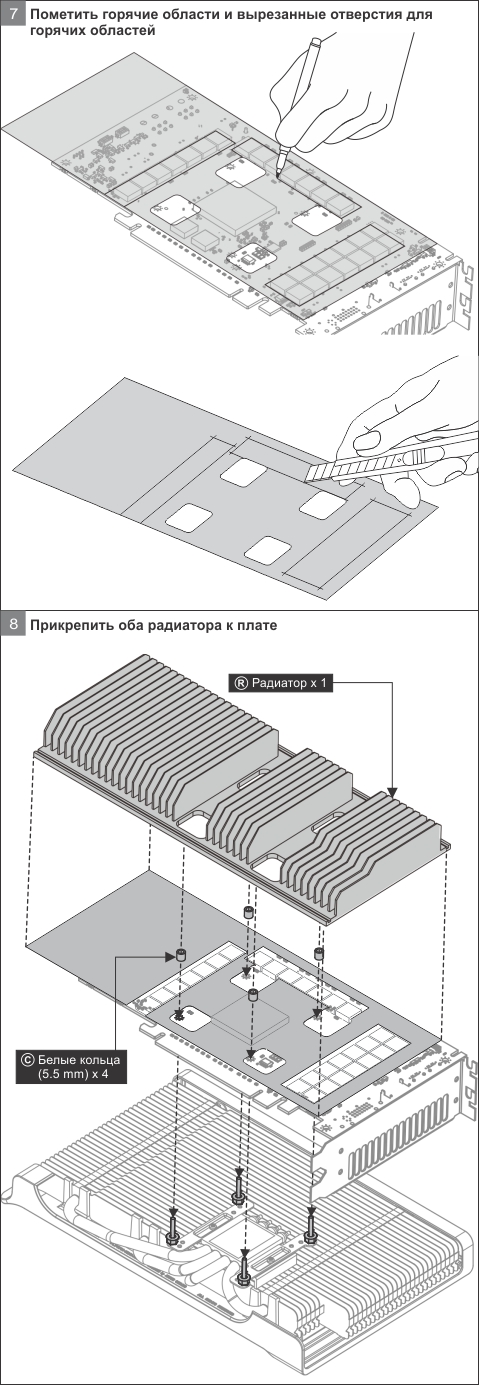 7 Пометить горячие области и вырезанные отверстия для горячих областей

8 Прикрепить оба радиатора к плате

Ⓡ Радиатор x 1

Ⓒ Белые кольца (5.5 mm) x 4