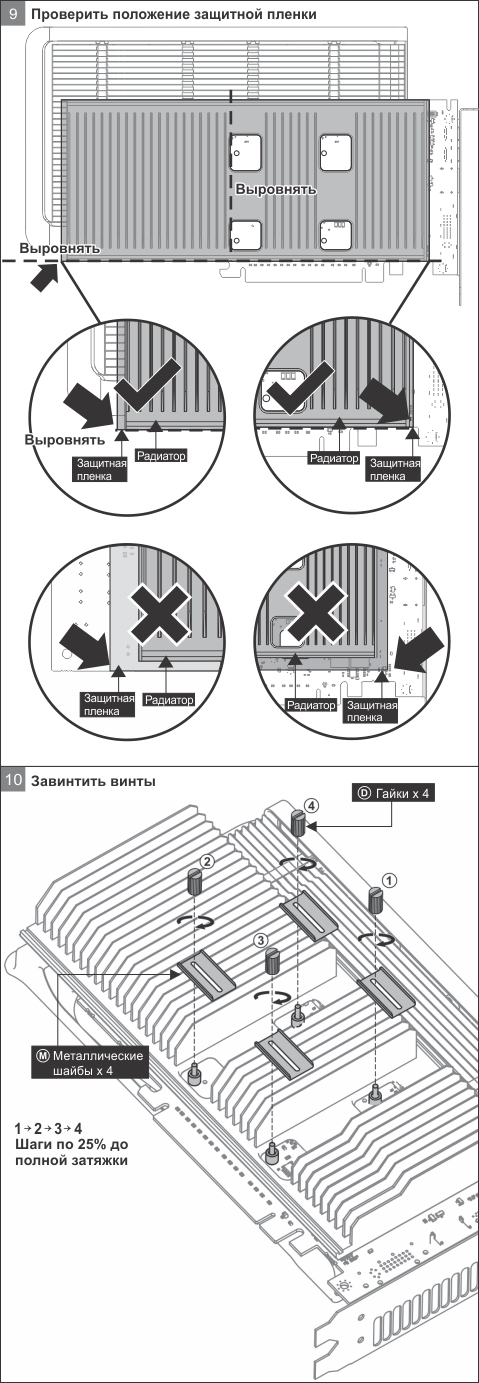 9 Проверить положение защитной пленки

Выровнять

Выровнять

Выровнять

Защитная пленка

Радиатор

Радиатор

Защитная пленка

Защитная пленка

Радиатор

Радиатор

Защитная пленка

10 Завинтить винты

Ⓓ Гайки x 4

④

②

①

③

Ⓜ Металлические шайбы x 4

1 → 2 → 3 → 4
Шаги по 25% до полной затяжки