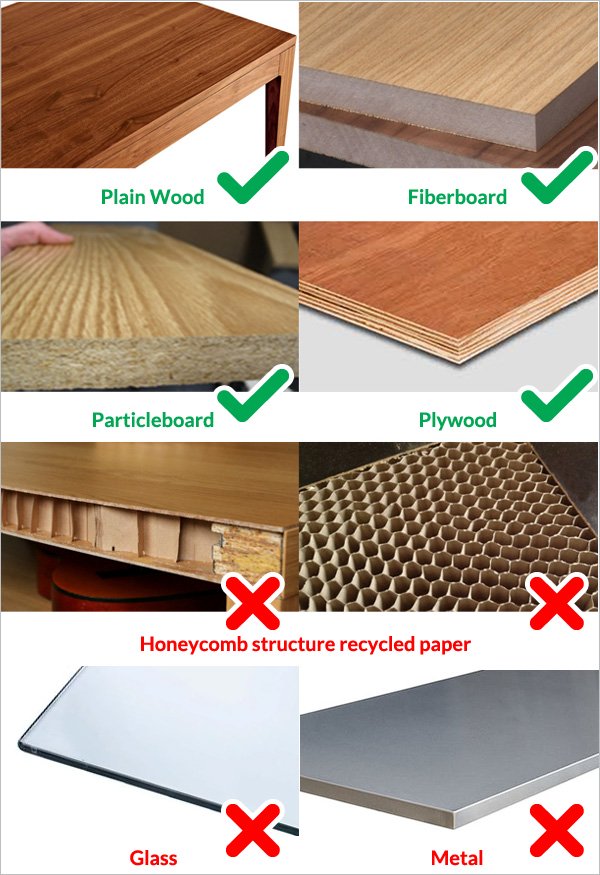 Plain Wood

Fiberboard

Particleboard

Plywood

Honeycomb structure recycled paper

Glass

Metal