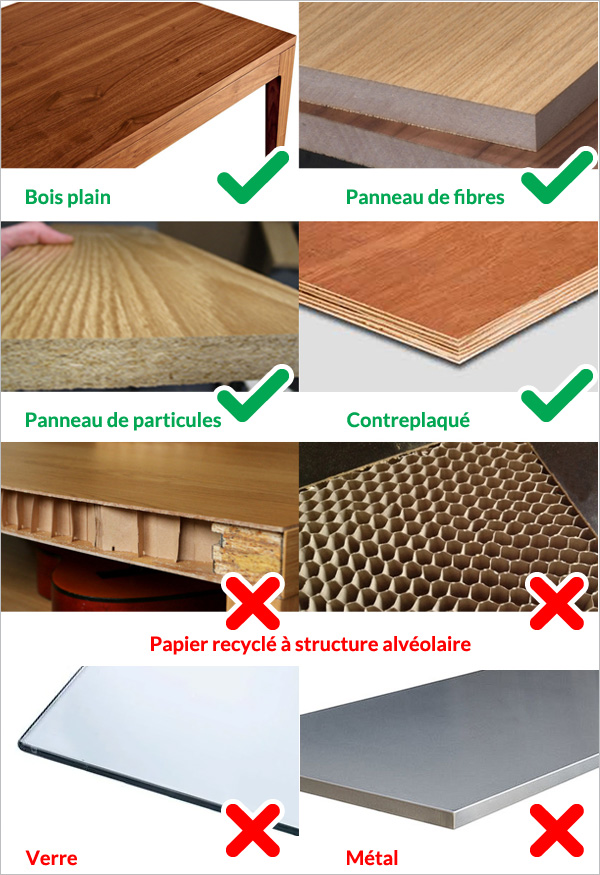 Bois plain

Panneau de fibres

Panneau de particules

Contreplaqué

Papier recyclé à structure alvéolaire

Verre

Métal