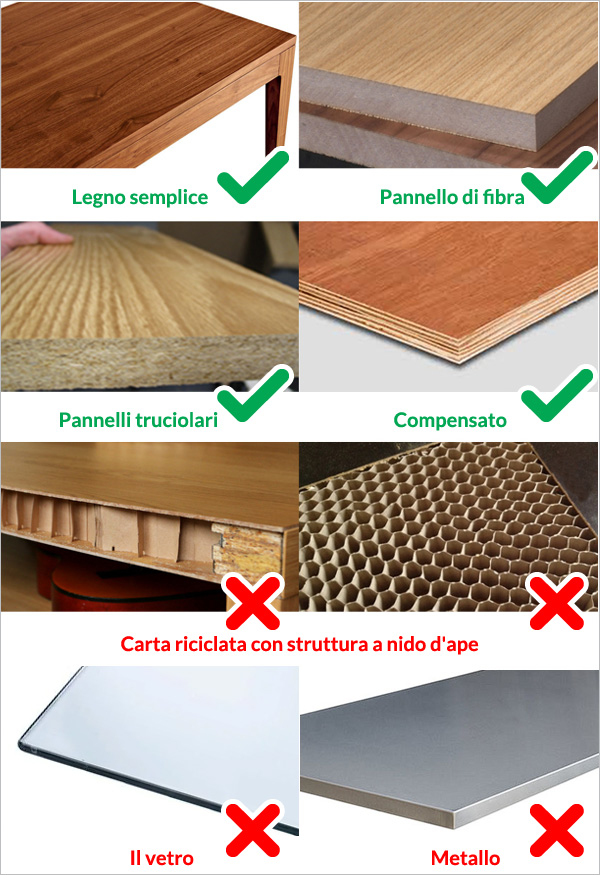 Legno semplice

Pannello di fibra

Pannelli truciolari

Compensato

Carta riciclata con struttura a nido d'ape

Il vetro

Metallo