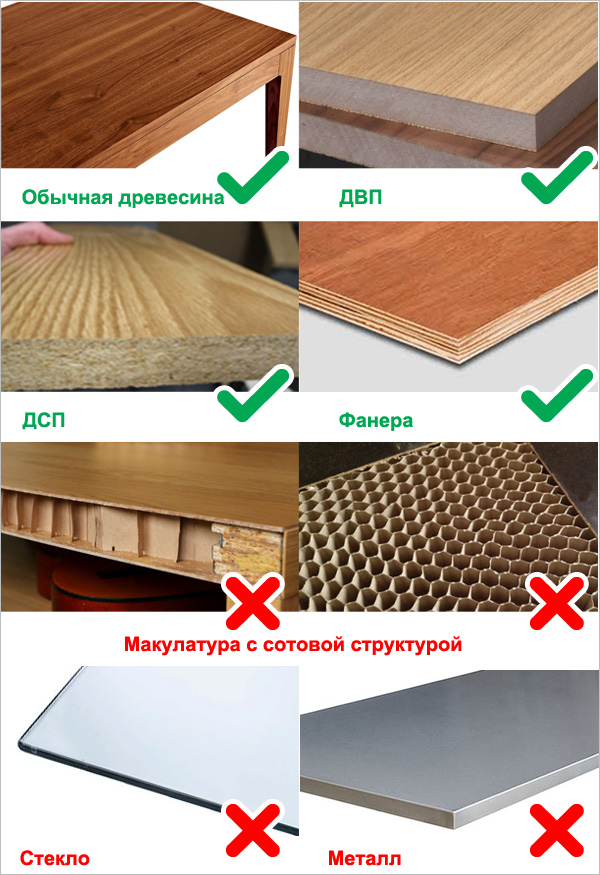 Обычная древесина

ДВП

ДСП

Фанера

Макулатура с сотовой структурой

Стекло

Металл