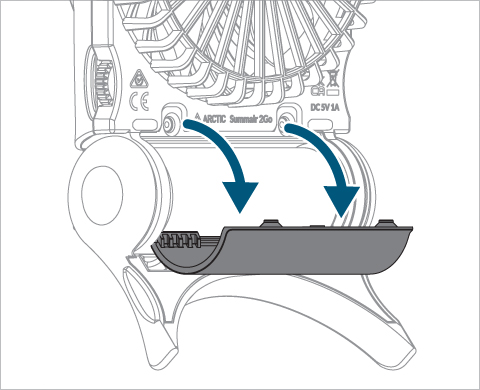 CE

ARCTIC Summair 2Go

DC 5V 1A