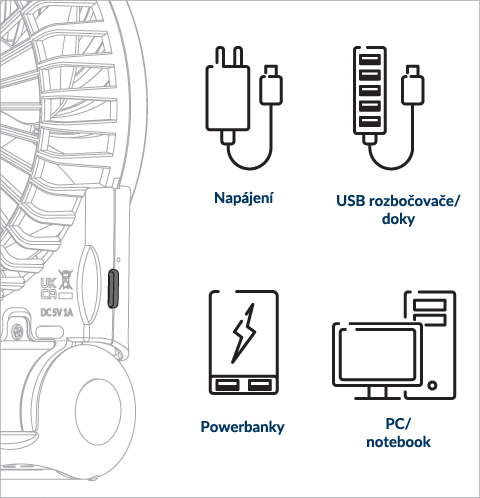 UK CA

DC 5V 1A

Napájení

USB rozbočovače/ doky

Powerbanky

PC/ notebook