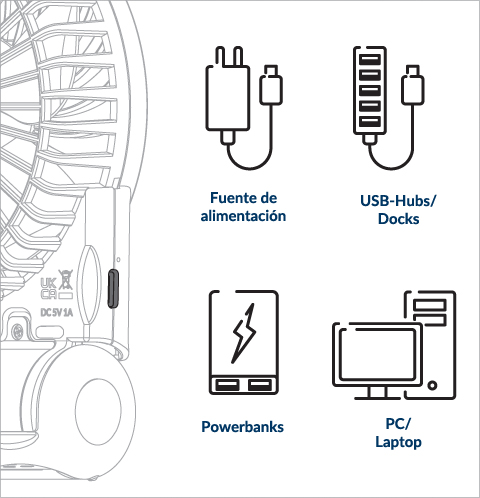 UK CA

DC 5V 1A

Fuente de alimentación

USB-Hubs/ Docks

Powerbanks

PC/ Laptop