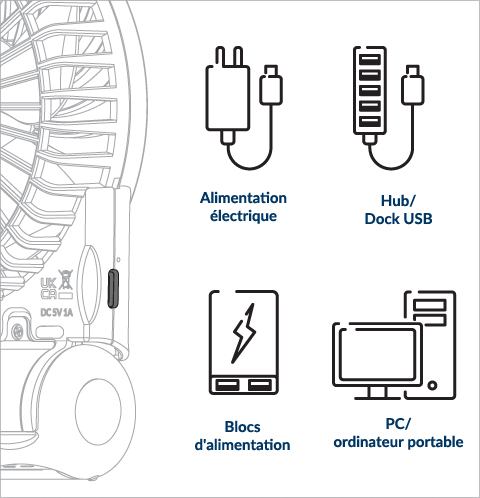 UK CA

DC 5V 1A

Alimentation électrique

Hub/ Dock USB

Blocs d'alimentation

PC/ ordinateur portable