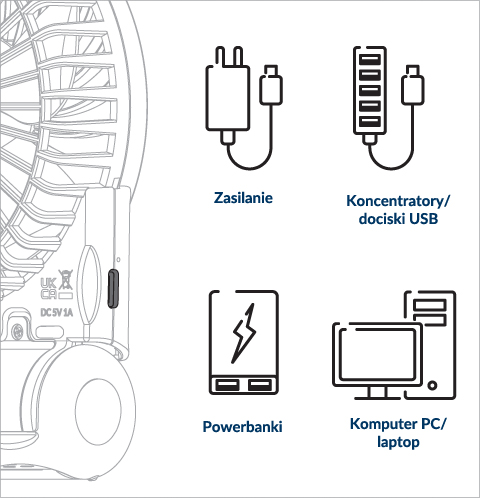 UK CA

DC 5V 1A

Zasilanie

Koncentratory/ dociski USB

Powerbanki

Komputer PC/ laptop