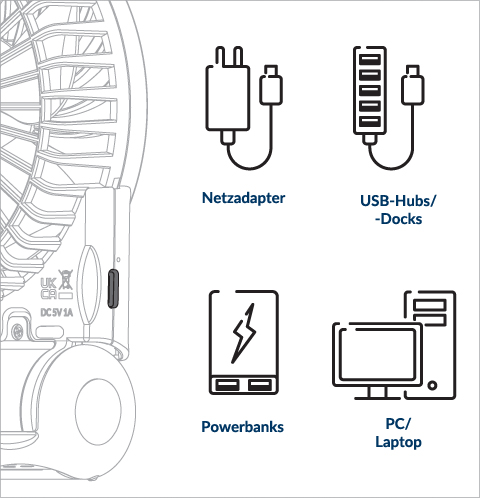 UK CA

DC 5V 1A

Netzadapter

USB-Hubs/ -Docks

Powerbanks

PC/ Laptop