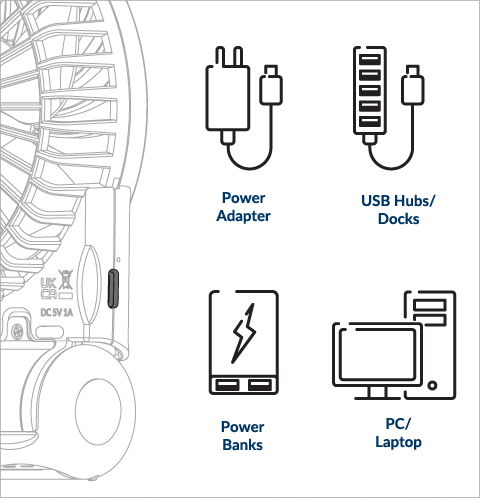 UK
CA

DC 5V 1A

Power
Adapter

USB Hubs/
Docks

Power
Banks

PC/
Laptop