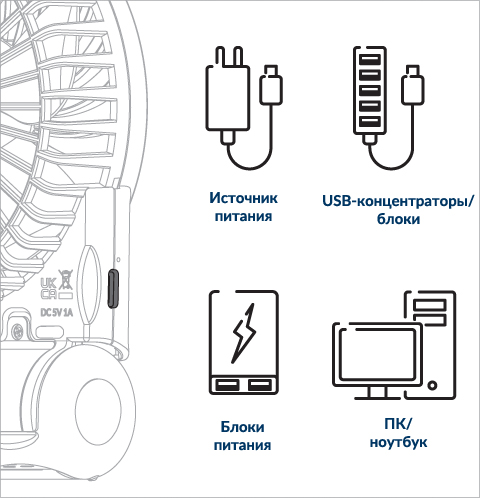 UK
CA

DC 5V 1A

Источник питания

USB-концентраторы/ блоки

Блоки питания

ПК/ ноутбук